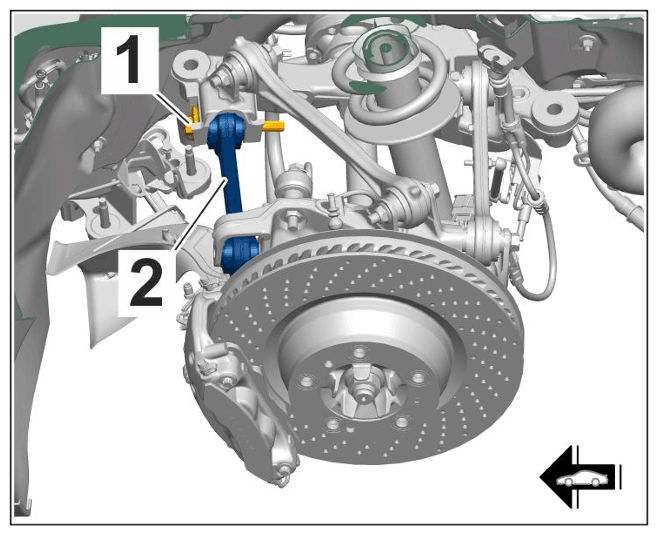 1
2