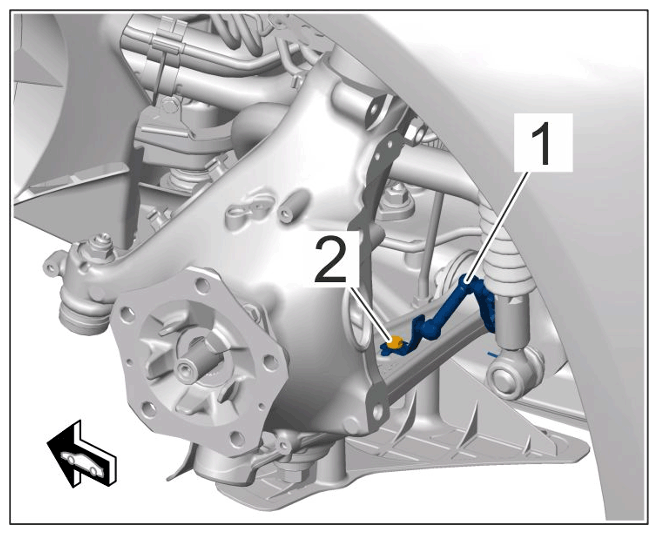 1
2