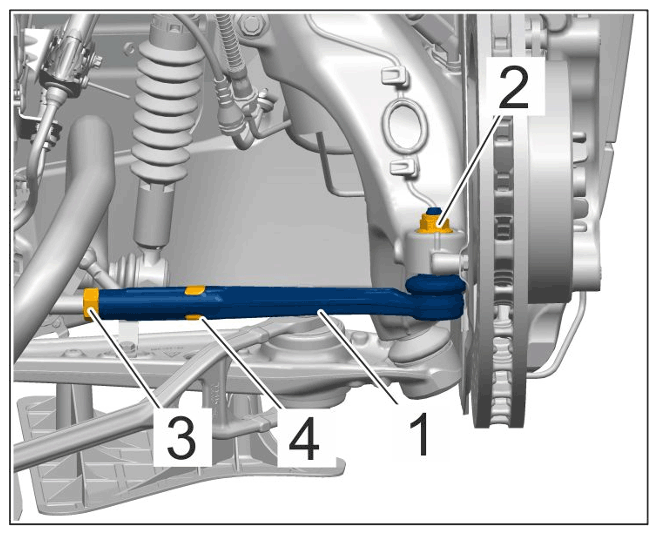 2
3
4
1