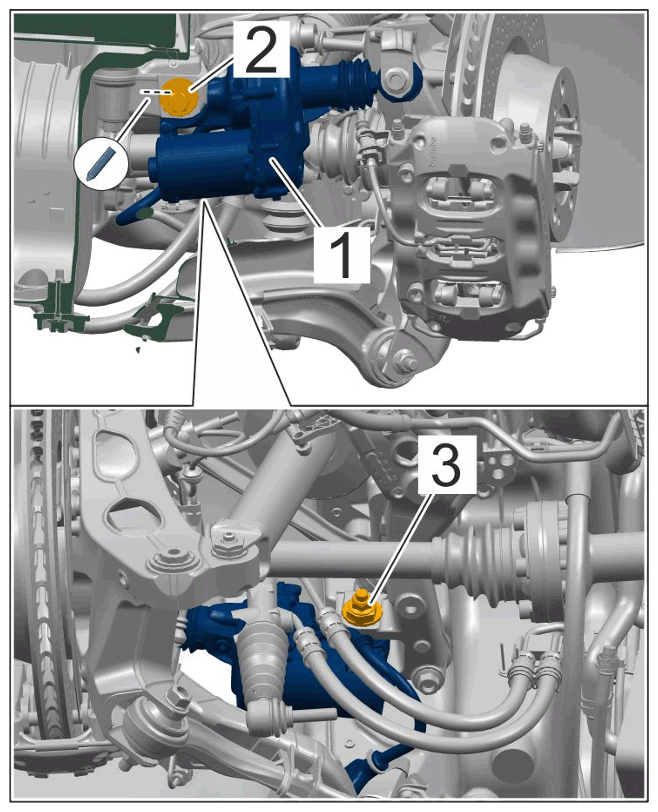 2

1

3