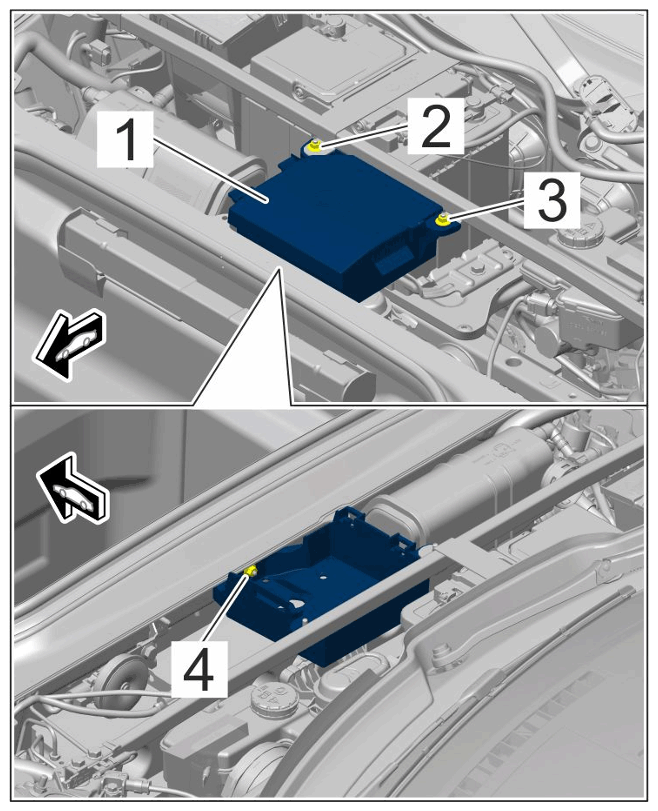 1
2
3
4