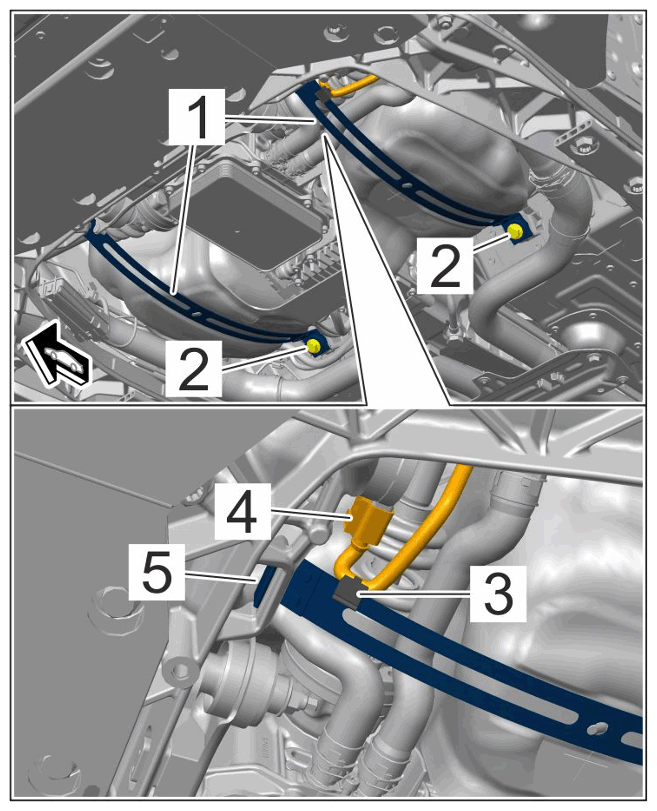 1
2
2
4
5
3