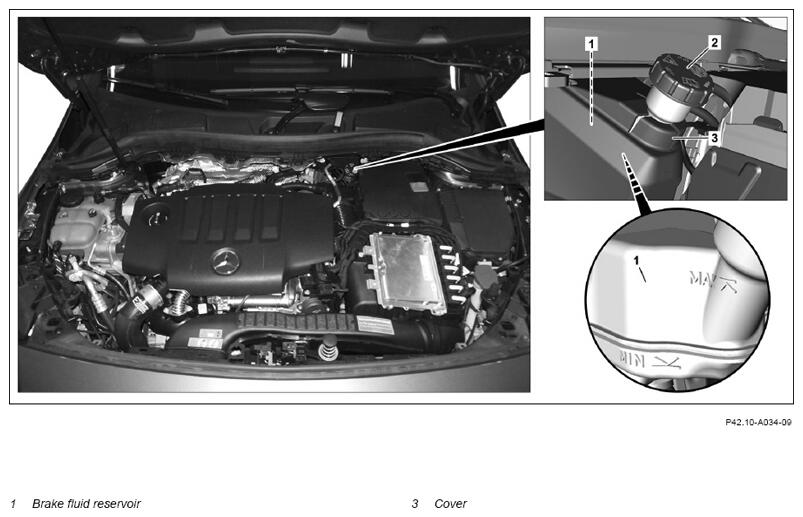 1
2
3
1
MAX
MIN

P42.10-A034-09

1 Brake fluid reservoir

3 Cover