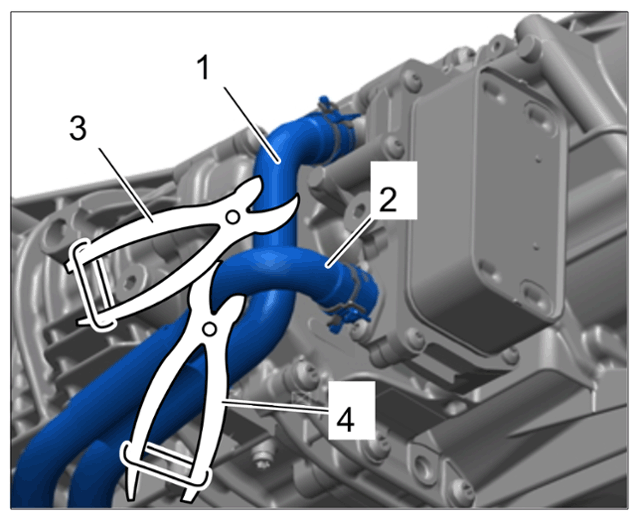 1
3
2
4