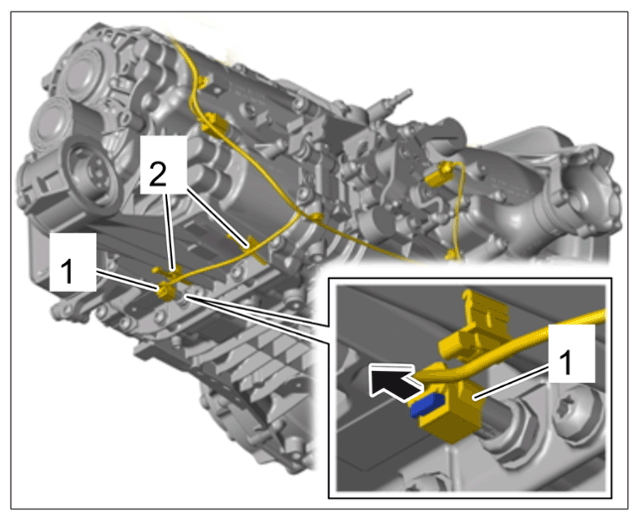 2
1
1