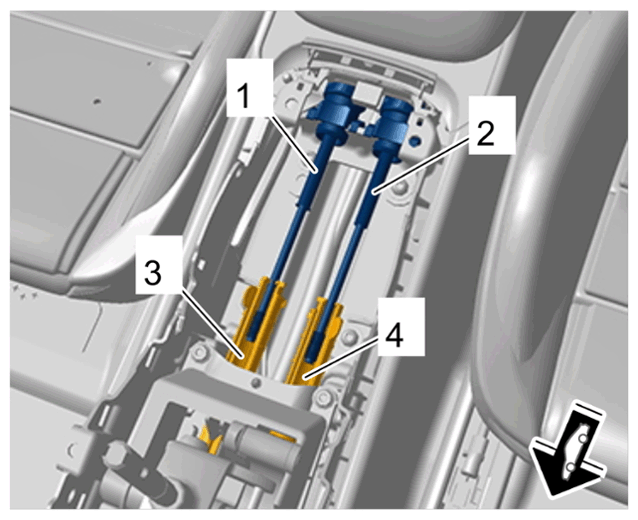 1
2
3
4