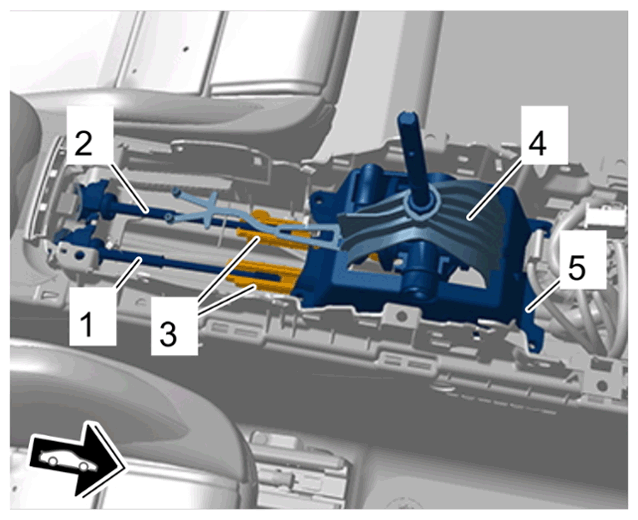 2
4
5
1
3