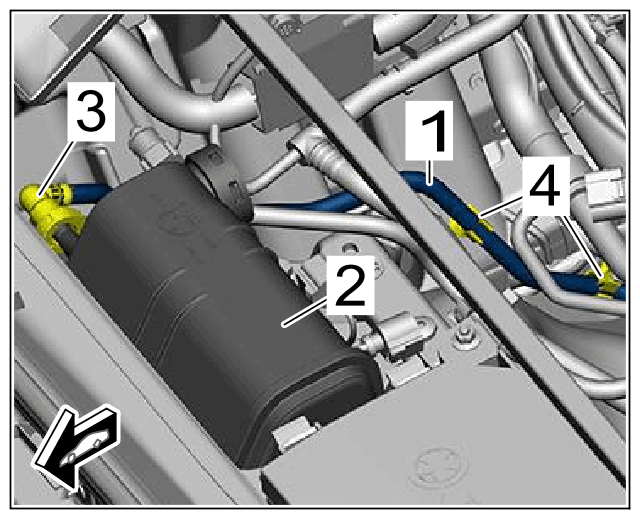 3
1
4
2