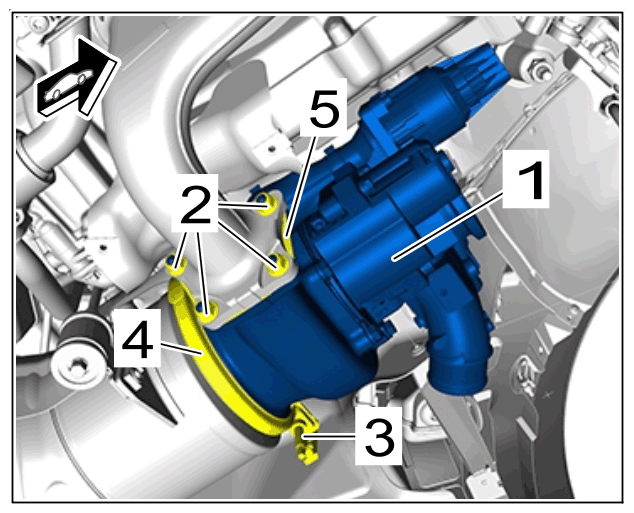 5
1
2
4
3