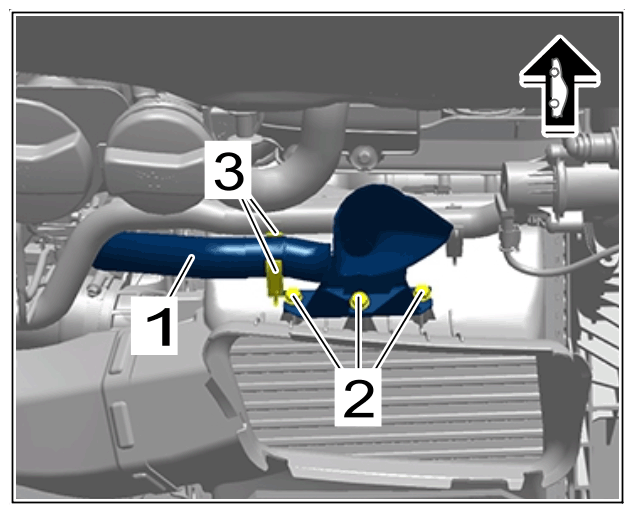 3
1
2