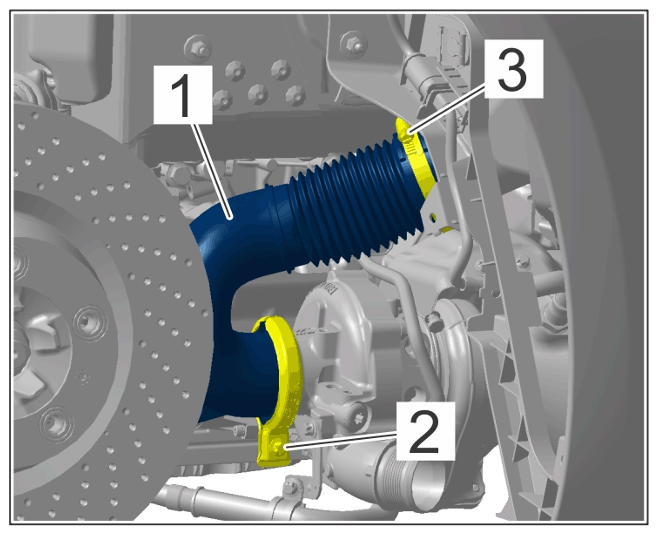 1
3
2