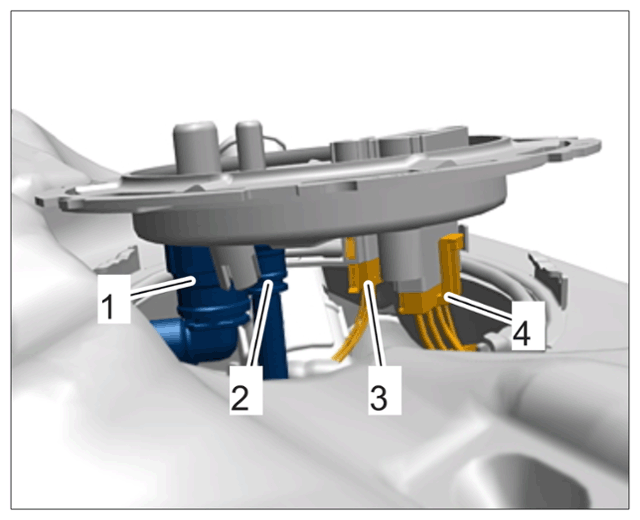 1
2
3
4