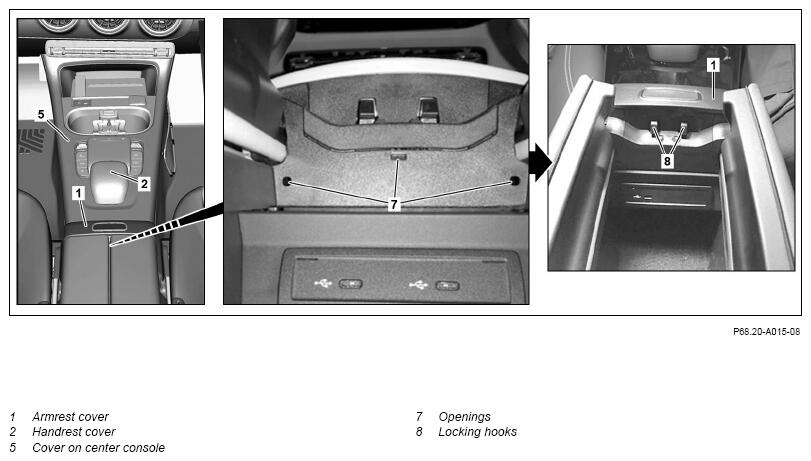 5
2
1
7
1
8
P68.20-A015-08

1 Armrest cover
2 Handrest cover
5 Cover on center console

7 Openings
8 Locking hooks