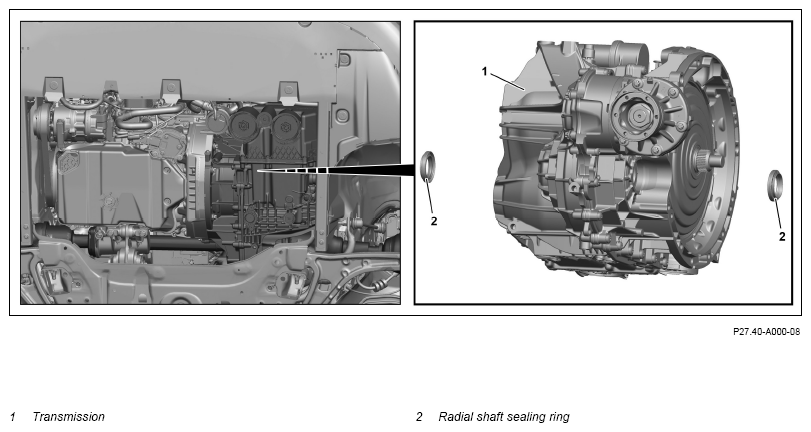 1

2

2

P27.40-A000-08

1 Transmission

2 Radial shaft sealing ring