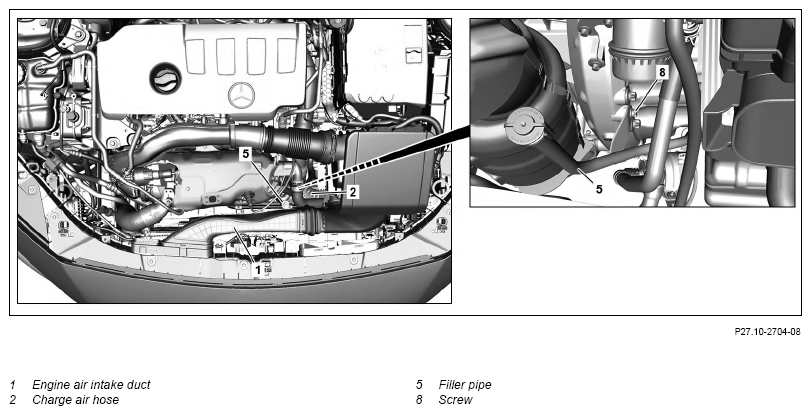 5
2
1
8
5

P27.10-2704-08

1 Engine air intake duct
2 Charge air hose

5 Filler pipe
8 Screw