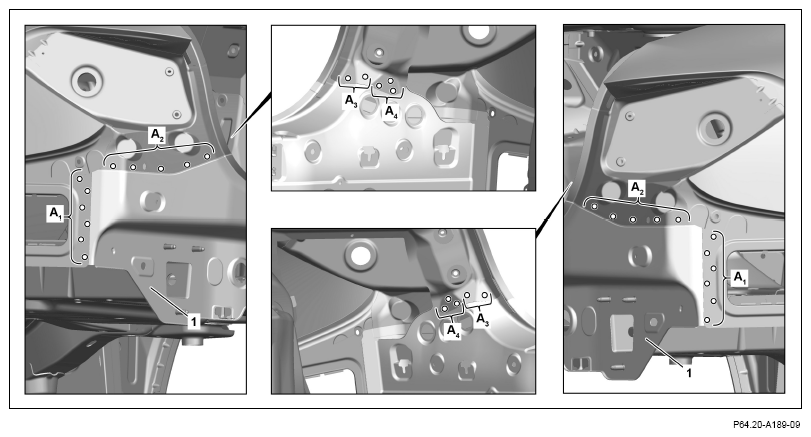 $A_2$
$A_1$
1
$A_3$
$A_4$
$A_4$
$A_3$
$A_2$
$A_1$
1
P64.20-A189-09