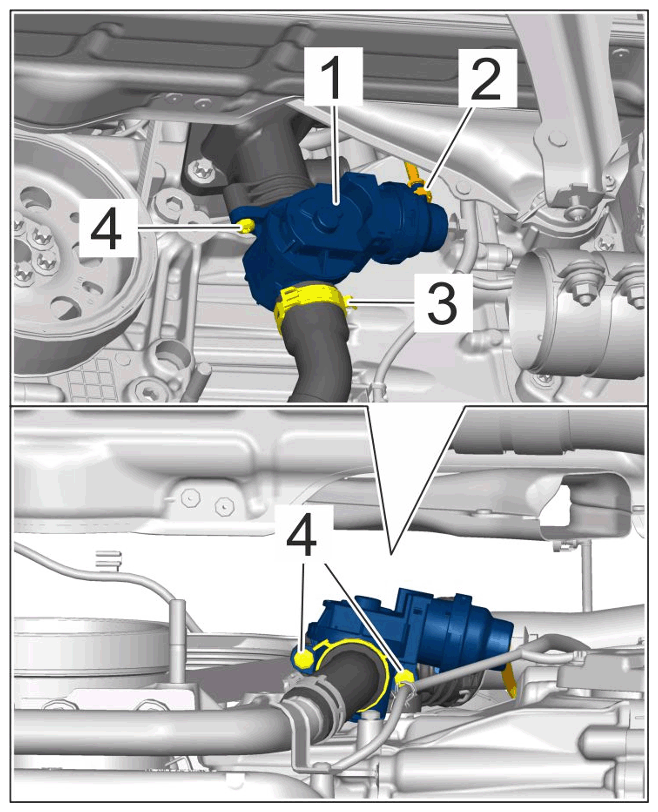 1
2
4
3
4