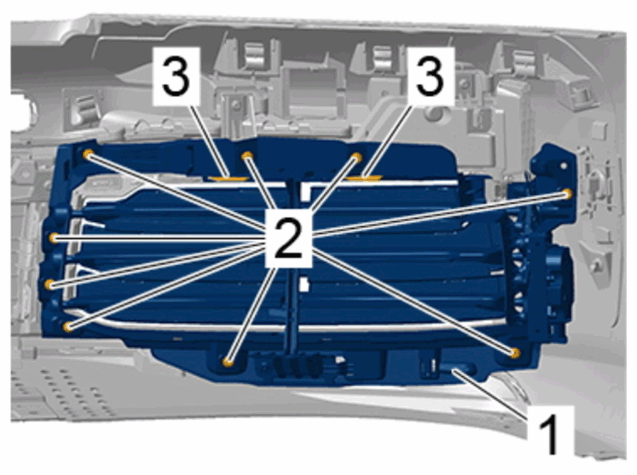 3
3
2
1