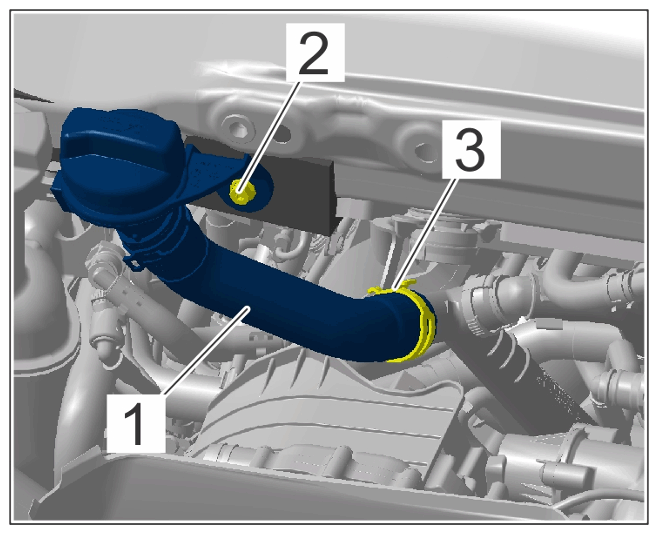 2
3
1