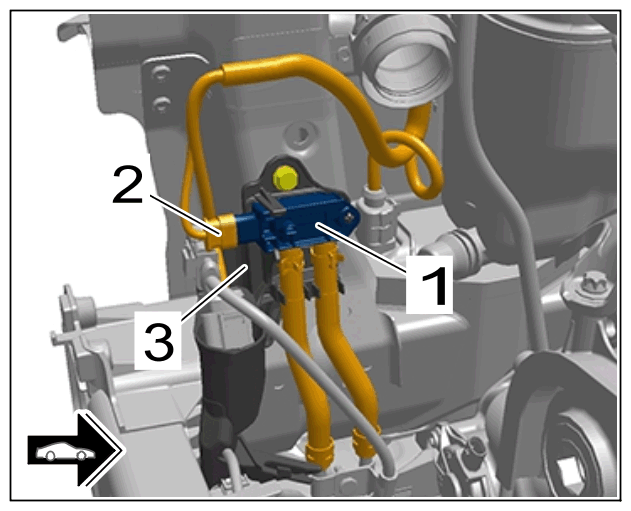 2
1
3