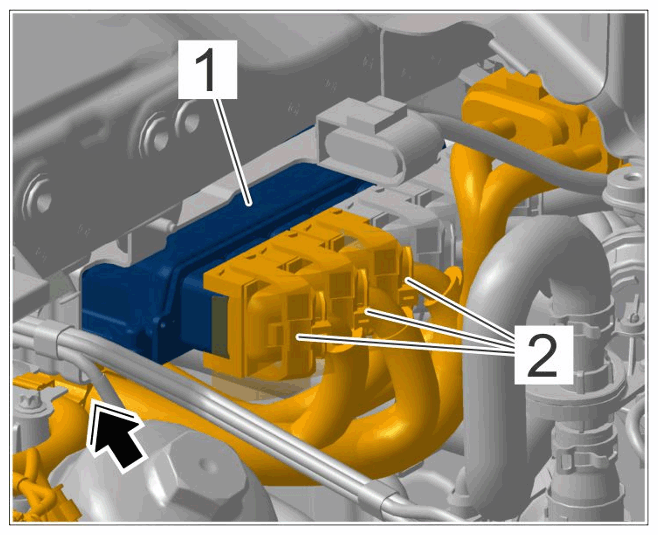 1
2