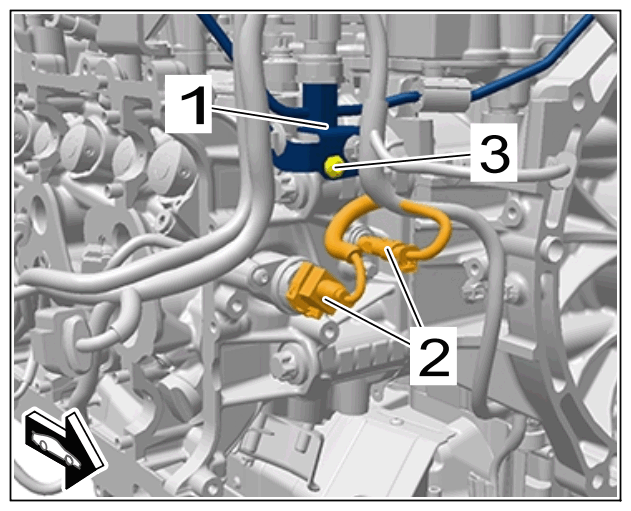 1
3
2