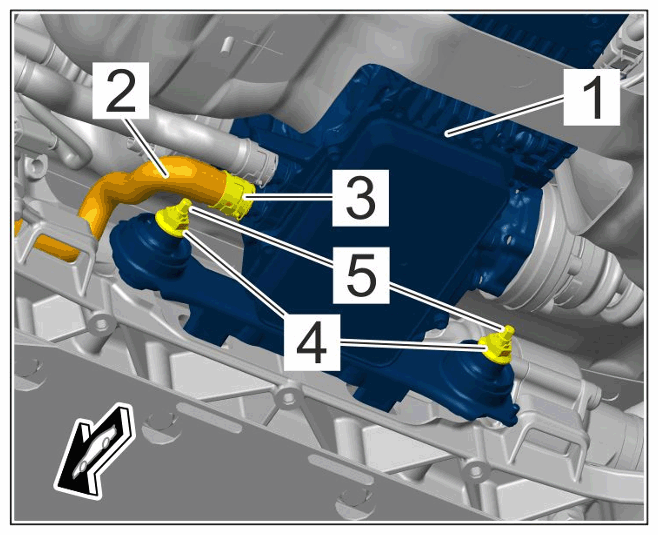 2
1
3
5
4