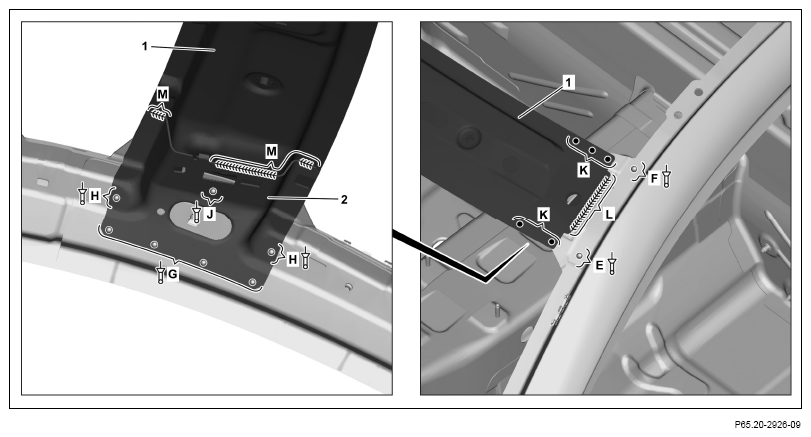 1
M
M
H
J
2
H
G
1
K
F
K
L
E
P65.20-2926-09