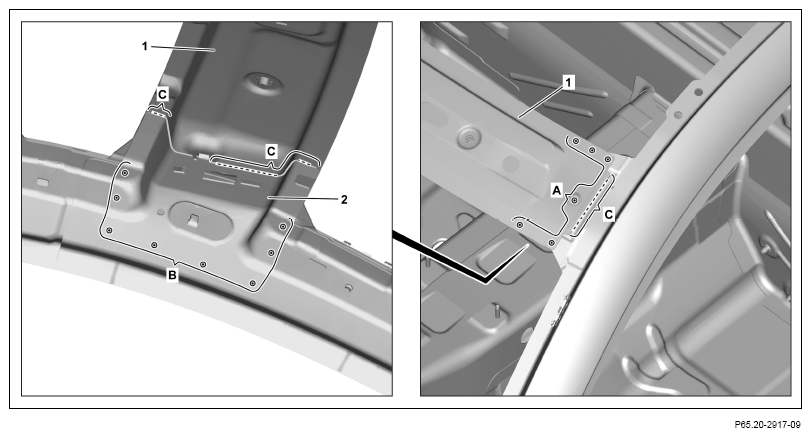 1
C
C
2
B
1
A
C
P65.20-2917-09