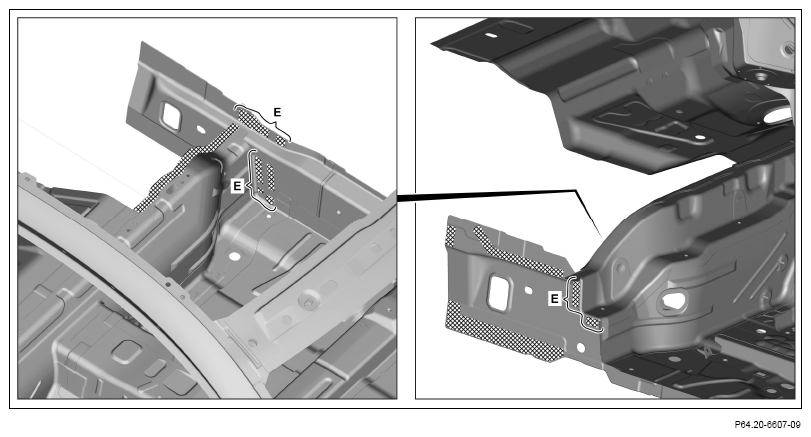 E
E
E
P64.20-6607-09