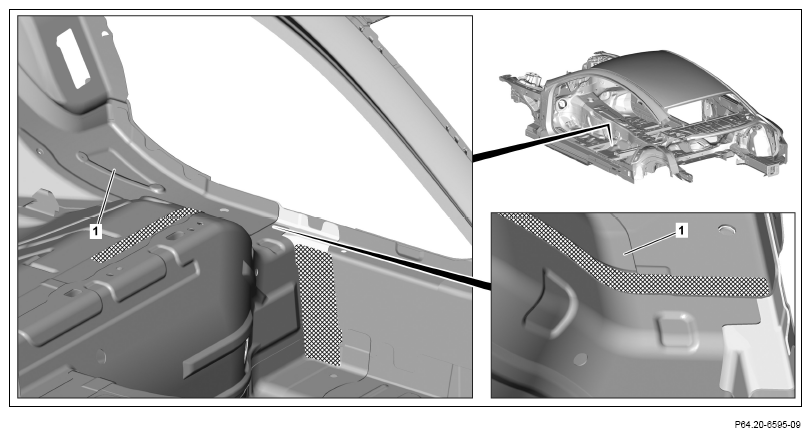 1

1

P64.20-6595-09