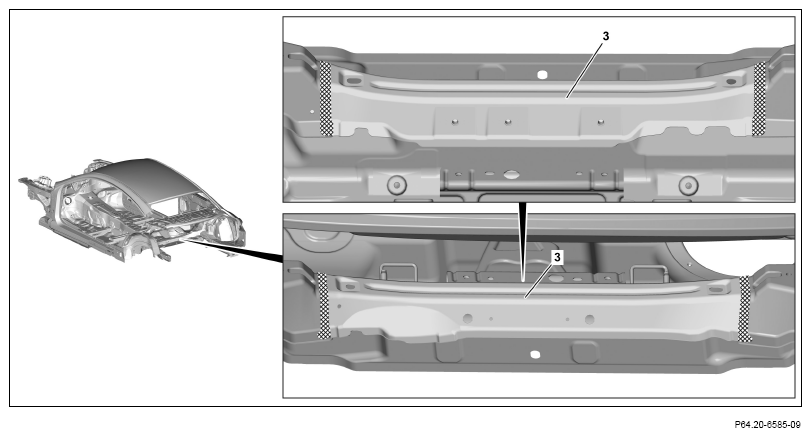 3

3

P64.20-6585-09