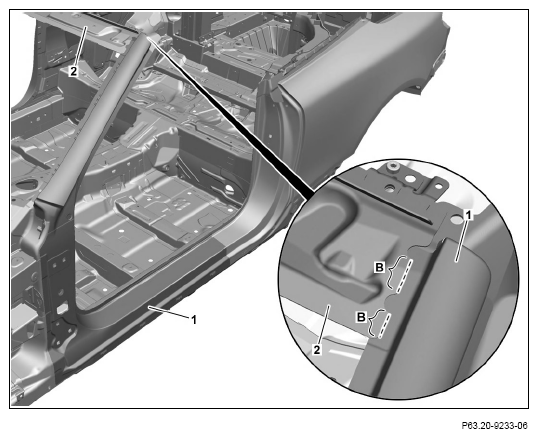 2
1
1
B
B
2
P63.20-9233-06