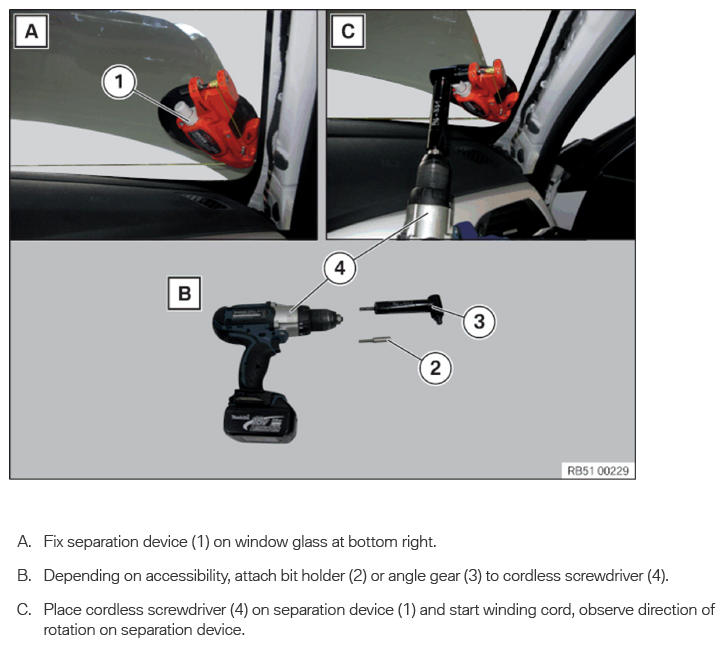 A

1

C

4

B

3

2

RB51 00229

A. Fix separation device (1) on window glass at bottom right.

B. Depending on accessibility, attach bit holder (2) or angle gear (3) to cordless screwdriver (4).

C. Place cordless screwdriver (4) on separation device (1) and start winding cord, observe direction of rotation on separation device.