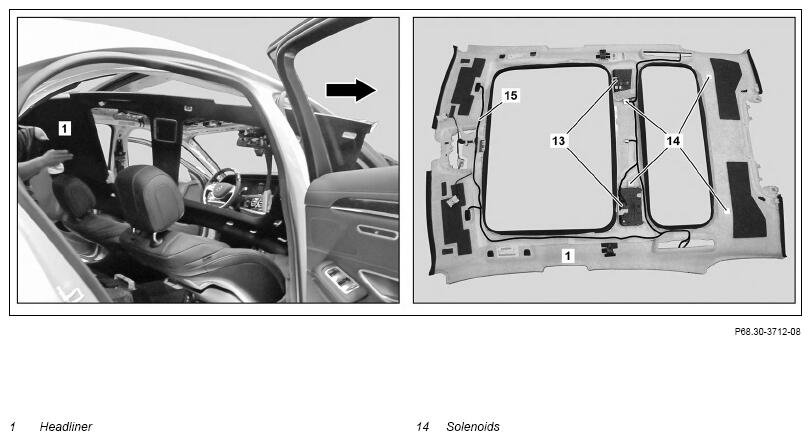 1

15

13

14

1

P68.30-3712-08

1 Headliner

14 Solenoids