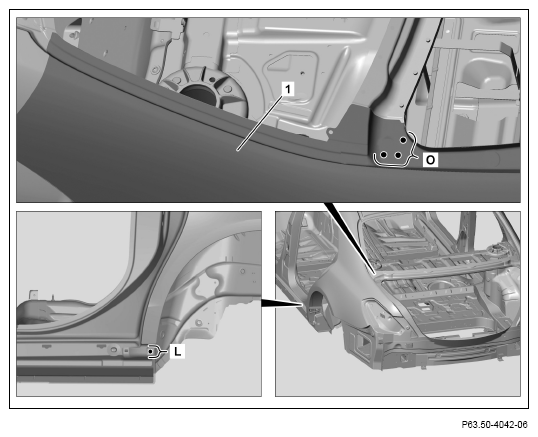 1
O
L
P63.50-4042-06