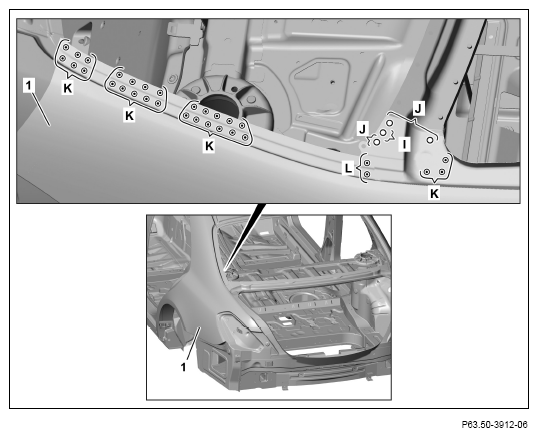 1
K
K
K
J
J
I
L
K
1
P63.50-3912-06