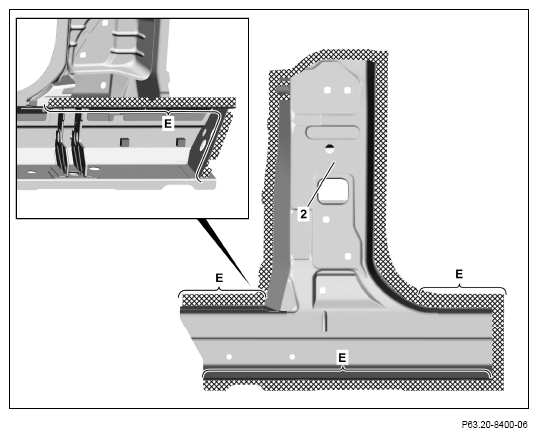 E

2

E

E

E

P63.20-8400-06