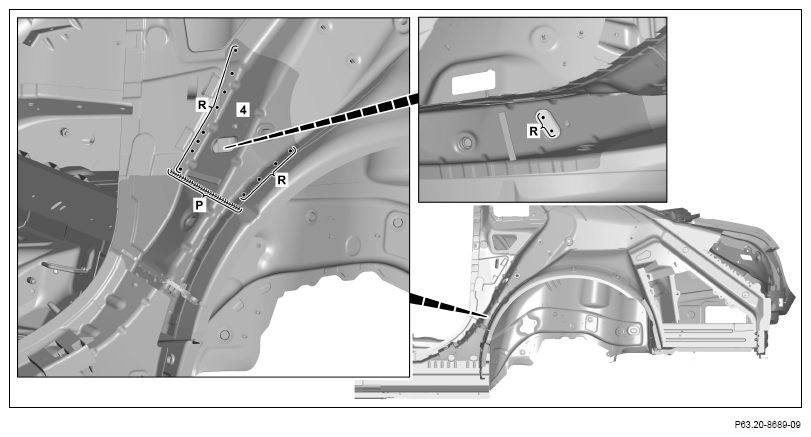 R
4
R
P
R
P63.20-8689-09