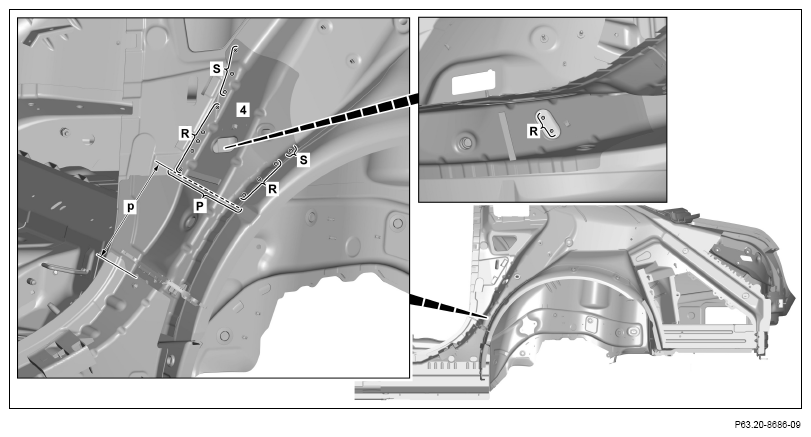 S
4
R
S
R
p
P
R
P63.20-8686-09