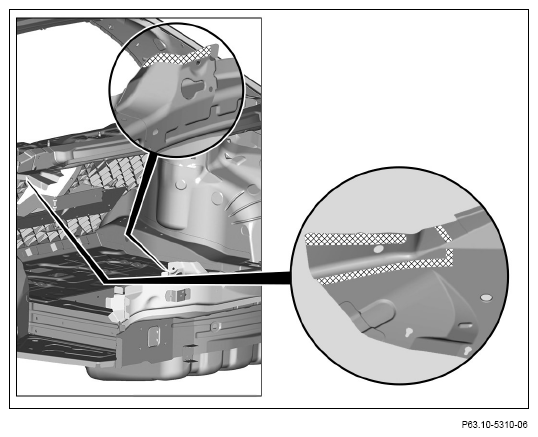 P63.10-5310-06