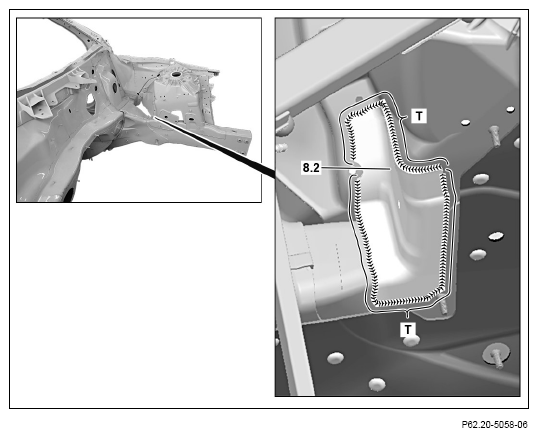 T

8.2

T

P62.20-5058-06