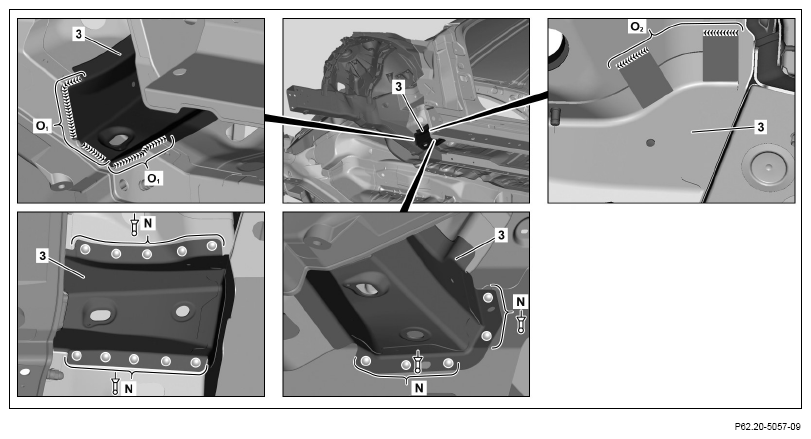 3
$O_1$
$O_1$
3
$O_2$
3
N
3
N
3
N
N
P62.20-5057-09