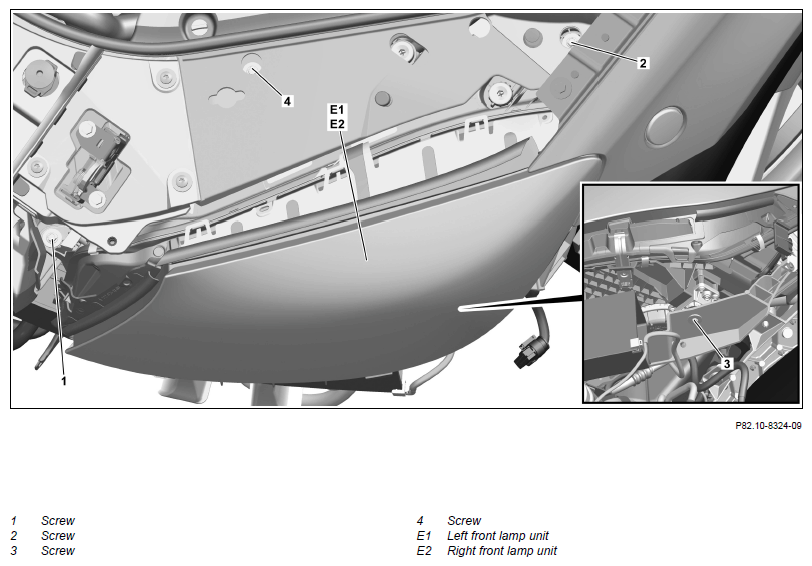 2

4

E1
E2

1

3

P82.10-8324-09

1 Screw
2 Screw
3 Screw

4 Screw
E1 Left front lamp unit
E2 Right front lamp unit