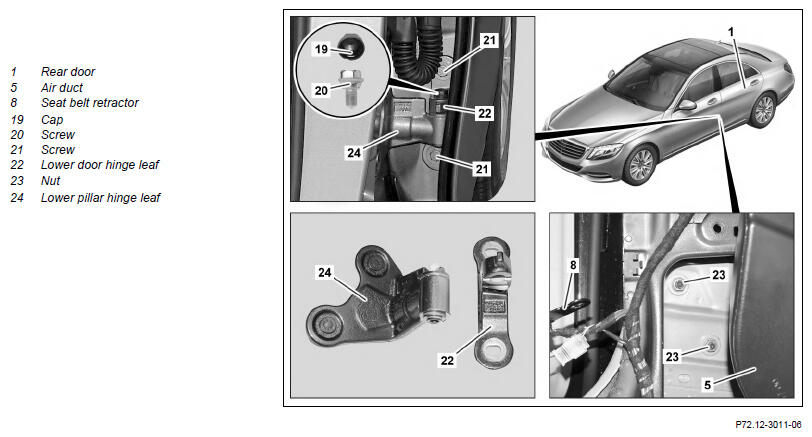 1 Rear door
5 Air duct
8 Seat belt retractor
19 Cap
20 Screw
21 Screw
22 Lower door hinge leaf
23 Nut
24 Lower pillar hinge leaf

19
20
21
22
24
21
1
24
22
8
23
23
5

P72.12-3011-06