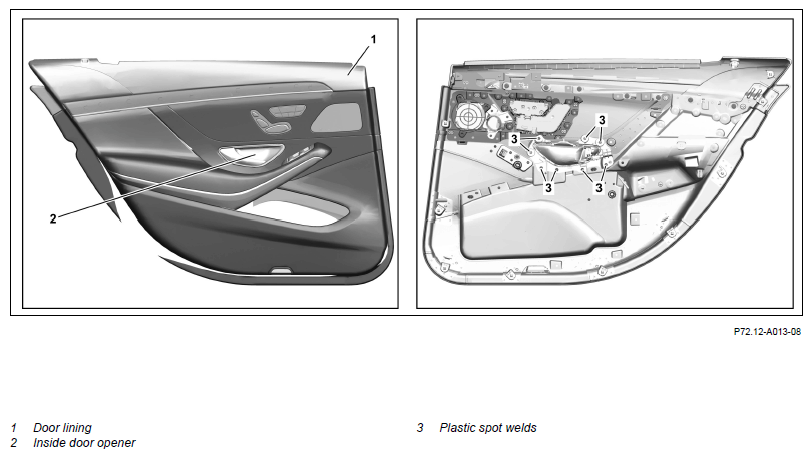 1

2

3

3

3

3

P72.12-A013-08

1 Door lining
2 Inside door opener

3 Plastic spot welds