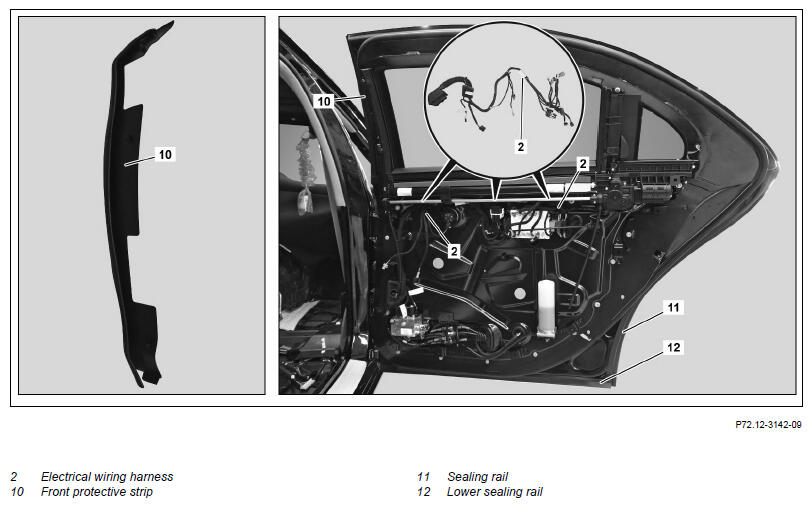 10

10

2

2

2

11

12

P72.12-3142-09

2 Electrical wiring harness
10 Front protective strip

11 Sealing rail
12 Lower sealing rail