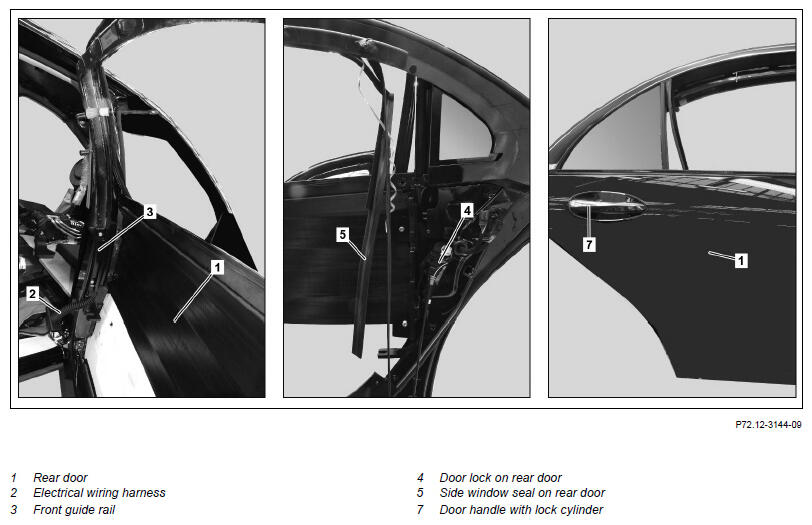 3

1

2

5

4

7

1

P72.12-3144-09

1 Rear door
2 Electrical wiring harness
3 Front guide rail

4 Door lock on rear door
5 Side window seal on rear door
7 Door handle with lock cylinder