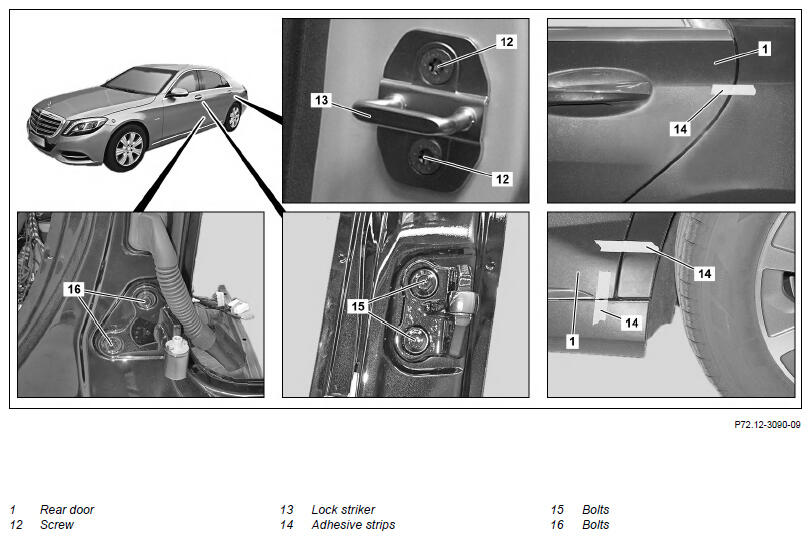 12

13

12

1

14

16

15

14

14

1

P72.12-3090-09

1 Rear door
12 Screw

13 Lock striker
14 Adhesive strips

15 Bolts
16 Bolts