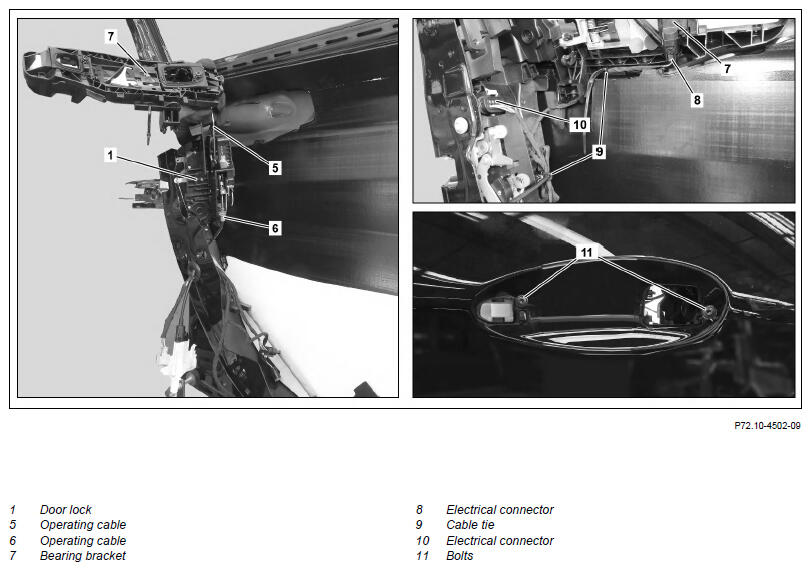 7

1

5

6

7

8

10

9

11

P72.10-4502-09

1 Door lock
5 Operating cable
6 Operating cable
7 Bearing bracket

8 Electrical connector
9 Cable tie
10 Electrical connector
11 Bolts